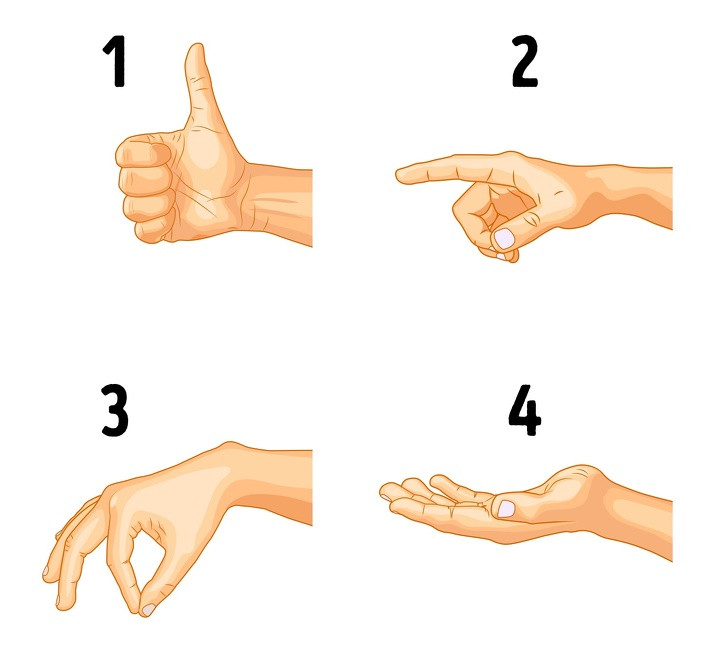 1

2

3

4