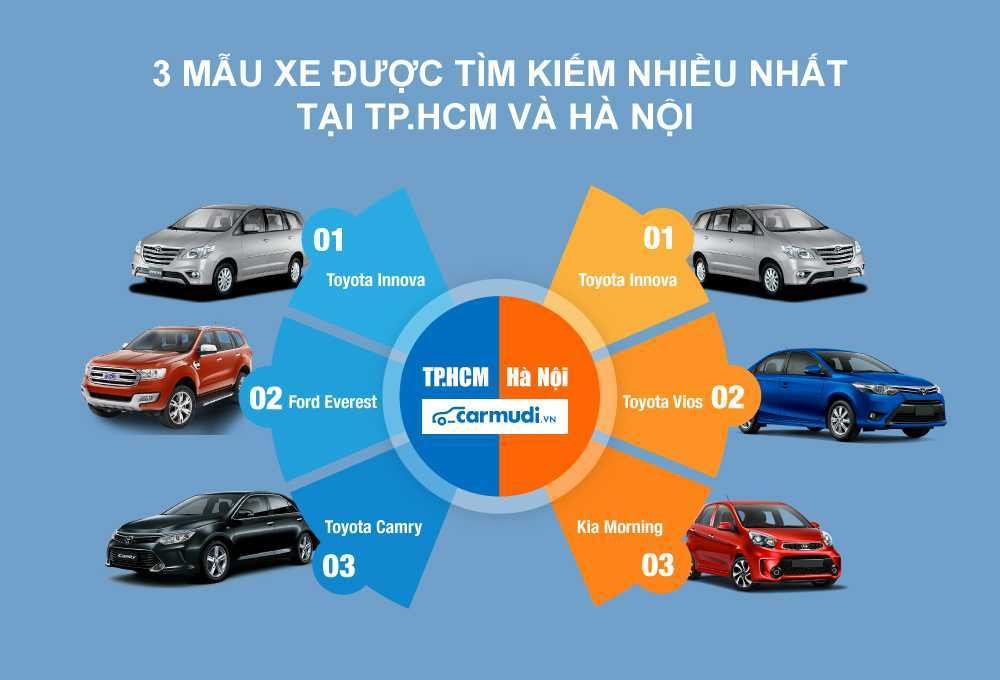 3 MẪU XE ĐƯỢC TÌM KIẾM NHIỀU NHẤT TẠI TP.HCM VÀ HÀ NỘI

01 Toyota Innova

02 Ford Everest

Toyota Camry 03

TP.HCM

Hà Nội

carmudi.vn

01 Toyota Innova

Toyota Vios 02

Kia Morning 03