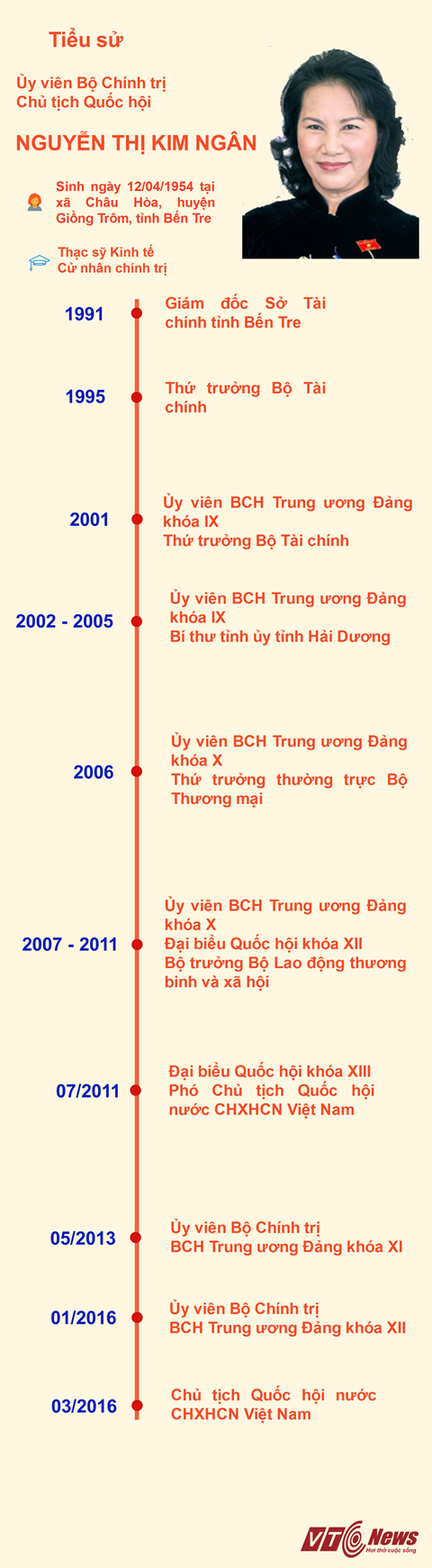 Tiểu sử

Ủy viên Bộ Chính trị
Chủ tịch Quốc hội

NGUYỄN THỊ KIM NGÂN

Sinh ngày 12/04/1954 tại xã Châu Hòa, huyện Giồng Trôm, tỉnh Bến Tre

Thạc sỹ Kinh tế
Cử nhân chính trị

1991
Giám đốc Sở Tài chính tỉnh Bến Tre

1995
Thứ trưởng Bộ Tài chính

2001
Ủy viên BCH Trung ương Đảng khóa IX
Thứ trưởng Bộ Tài chính

2002 - 2005
Ủy viên BCH Trung ương Đảng khóa IX
Bí thư tỉnh ủy tỉnh Hải Dương

2006
Ủy viên BCH Trung ương Đảng khóa X
Thứ trưởng thường trực Bộ Thương mại

2007 - 2011
Ủy viên BCH Trung ương Đảng khóa X
Đại biểu Quốc hội khóa XII
Bộ trưởng Bộ Lao động thương binh và xã hội

07/2011
Đại biểu Quốc hội khóa XIII
Phó Chủ tịch Quốc hội nước CHXHCN Việt Nam

05/2013
Ủy viên Bộ Chính trị
BCH Trung ương Đảng khóa XI

01/2016
Ủy viên Bộ Chính trị
BCH Trung ương Đảng khóa XII

03/2016
Chủ tịch Quốc hội nước CHXHCN Việt Nam

VTC News
Hơi thở cuộc sống