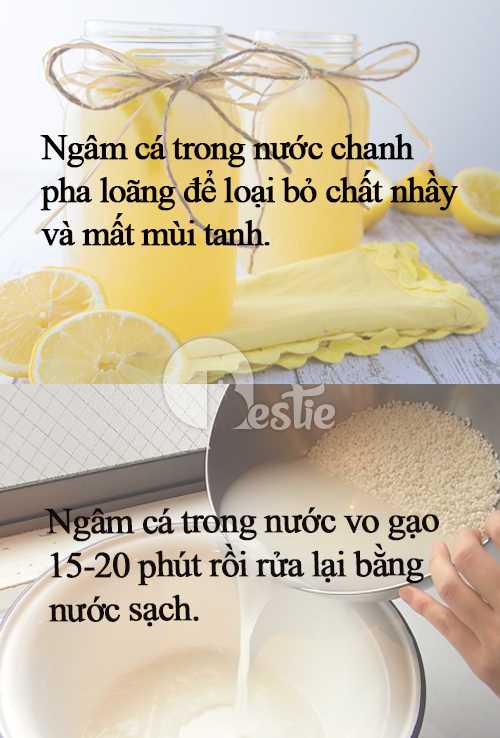 Ngâm cá trong nước chanh pha loãng để loại bỏ chất nhầy và mất mùi tanh.

Bestie

Ngâm cá trong nước vo gạo 15-20 phút rồi rửa lại bằng nước sạch.