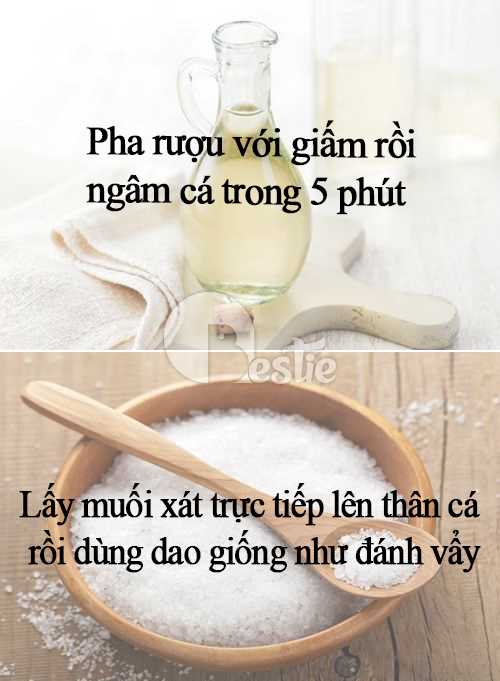 Pha rượu với giấm rồi ngâm cá trong 5 phút

Beslie

Lấy muối xát trực tiếp lên thân cá rồi dùng dao giống như đánh vẩy