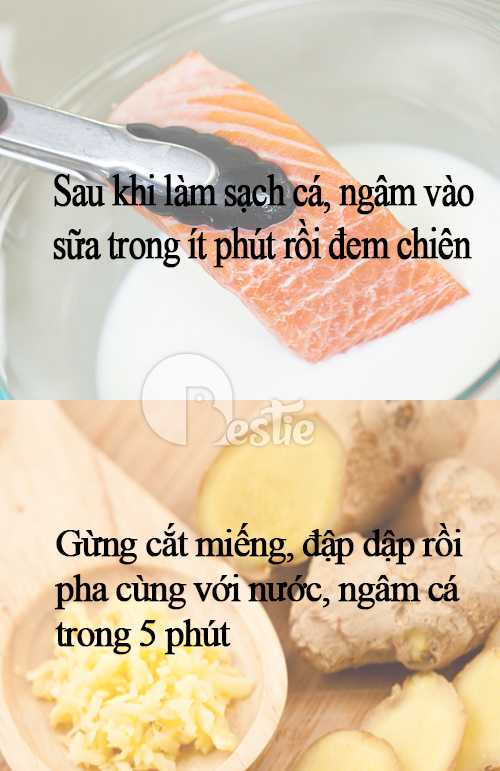 Sau khi làm sạch cá, ngâm vào sữa trong ít phút rồi đem chiên

Bestie

Gừng cắt miếng, đập dập rồi pha cùng với nước, ngâm cá trong 5 phút