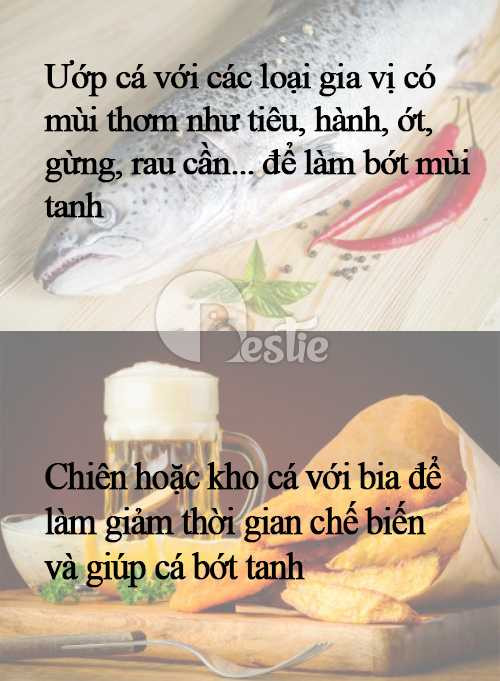 Ướp cá với các loại gia vị có mùi thơm như tiêu, hành, ớt, gừng, rau cần... để làm bớt mùi tanh

Bestie

Chiên hoặc kho cá với bia để làm giảm thời gian chế biến và giúp cá bớt tanh