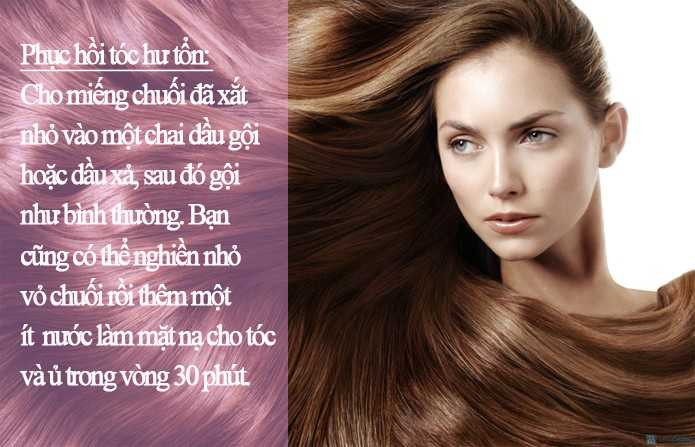 Phục hồi tóc hư tổn:
Cho miếng chuối đã xắt nhỏ vào một chai dầu gội hoặc dầu xả, sau đó gội như bình thường. Bạn cũng có thể nghiền nhỏ vỏ chuối rồi thêm một ít nước làm mặt nạ cho tóc và ủ trong vòng 30 phút.