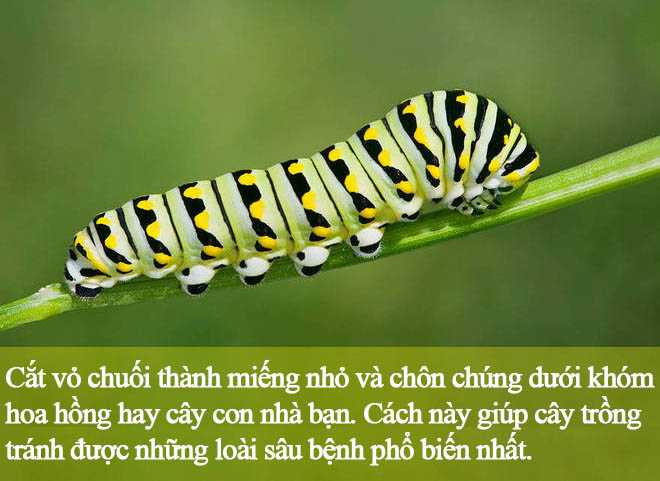 Cắt vỏ chuối thành miếng nhỏ và chôn chúng dưới khóm hoa hồng hay cây con nhà bạn. Cách này giúp cây trồng tránh được những loài sâu bệnh phổ biến nhất.