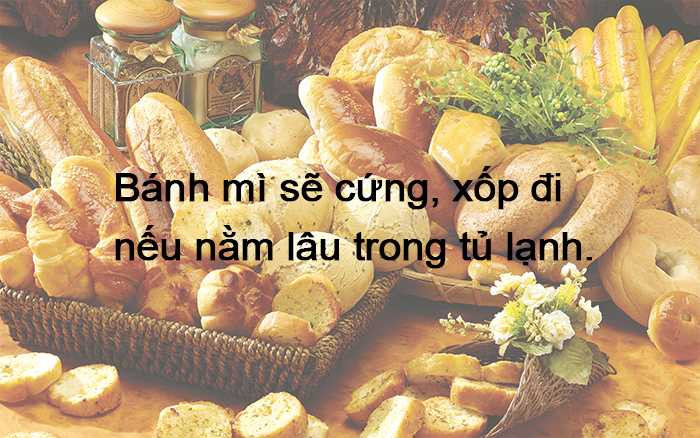 Bánh mì sẽ cứng, xốp đi nếu nằm lâu trong tủ lạnh.