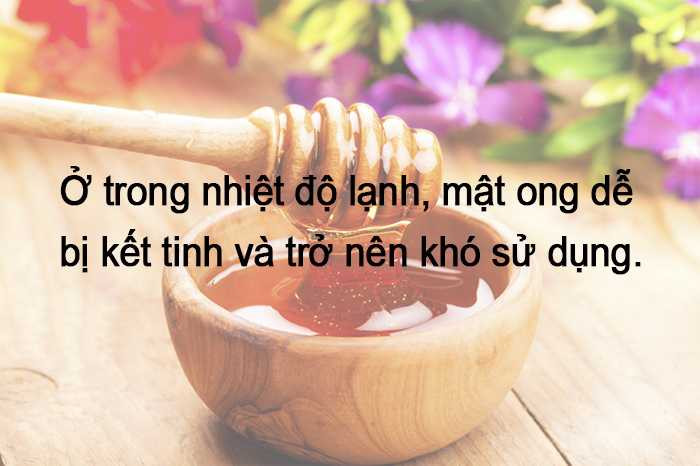 Ở trong nhiệt độ lạnh, mật ong dễ bị kết tinh và trở nên khó sử dụng.