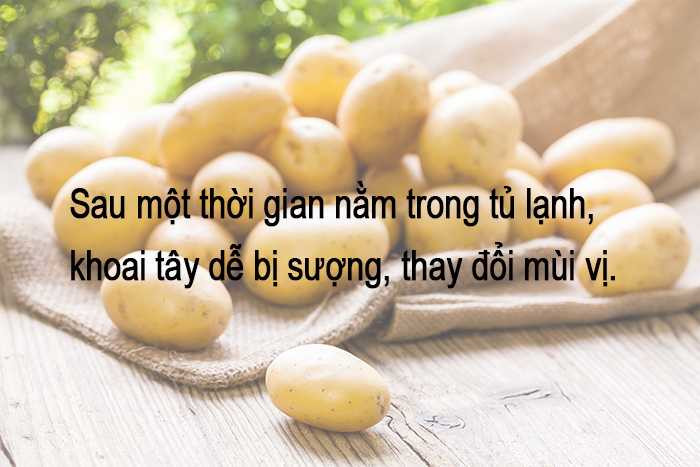 Sau một thời gian nằm trong tủ lạnh, khoai tây dễ bị sượng, thay đổi mùi vị.