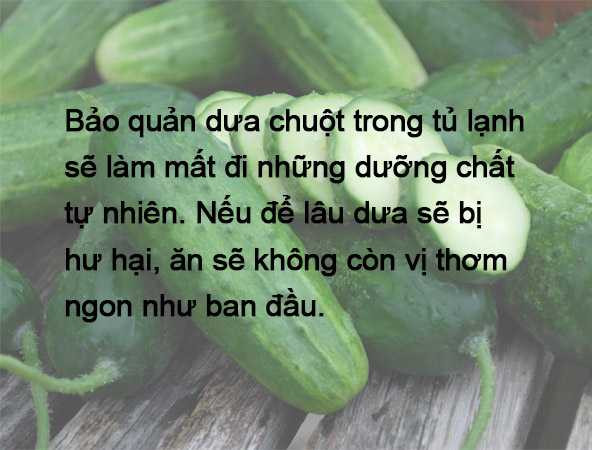 Bảo quản dưa chuột trong tủ lạnh sẽ làm mất đi những dưỡng chất tự nhiên. Nếu để lâu dưa sẽ bị hư hại, ăn sẽ không còn vị thơm ngon như ban đầu.