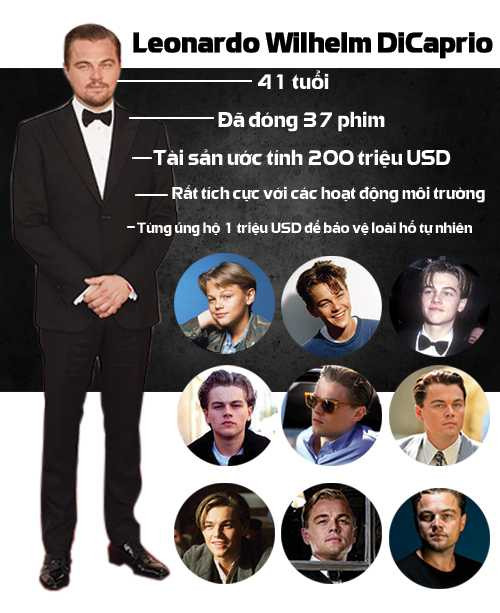 Leonardo Wilhelm DiCaprio

41 tuổi

Đã đóng 37 phim

Tài sản ước tính 200 triệu USD

Rất tích cực với các hoạt động môi trường

Từng ủng hộ 1 triệu USD để bảo vệ loài hổ tự nhiên