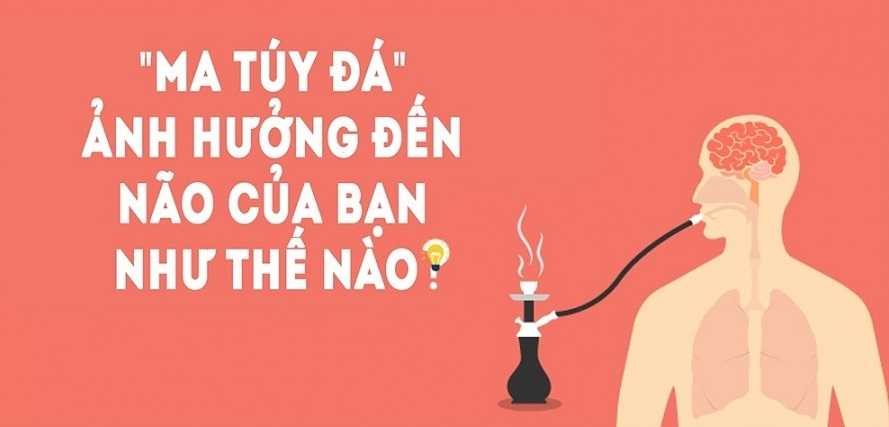 "MA TÚY ĐÁ" ẢNH HƯỞNG ĐẾN NÃO CỦA BẠN NHƯ THẾ NÀO?