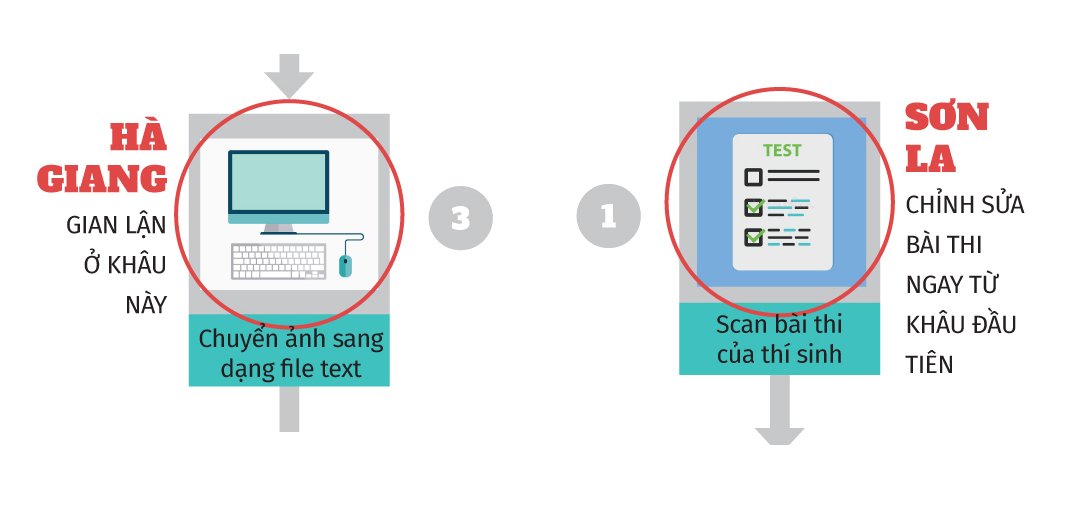 HÀ GIANG

GIAN LẬN Ở KHÂU NÀY

Chuyển ảnh sang dạng file text

3

1

TEST

Scan bài thi của thí sinh

SƠN LA

CHỈNH SỬA BÀI THI NGAY TỪ KHÂU ĐẦU TIÊN