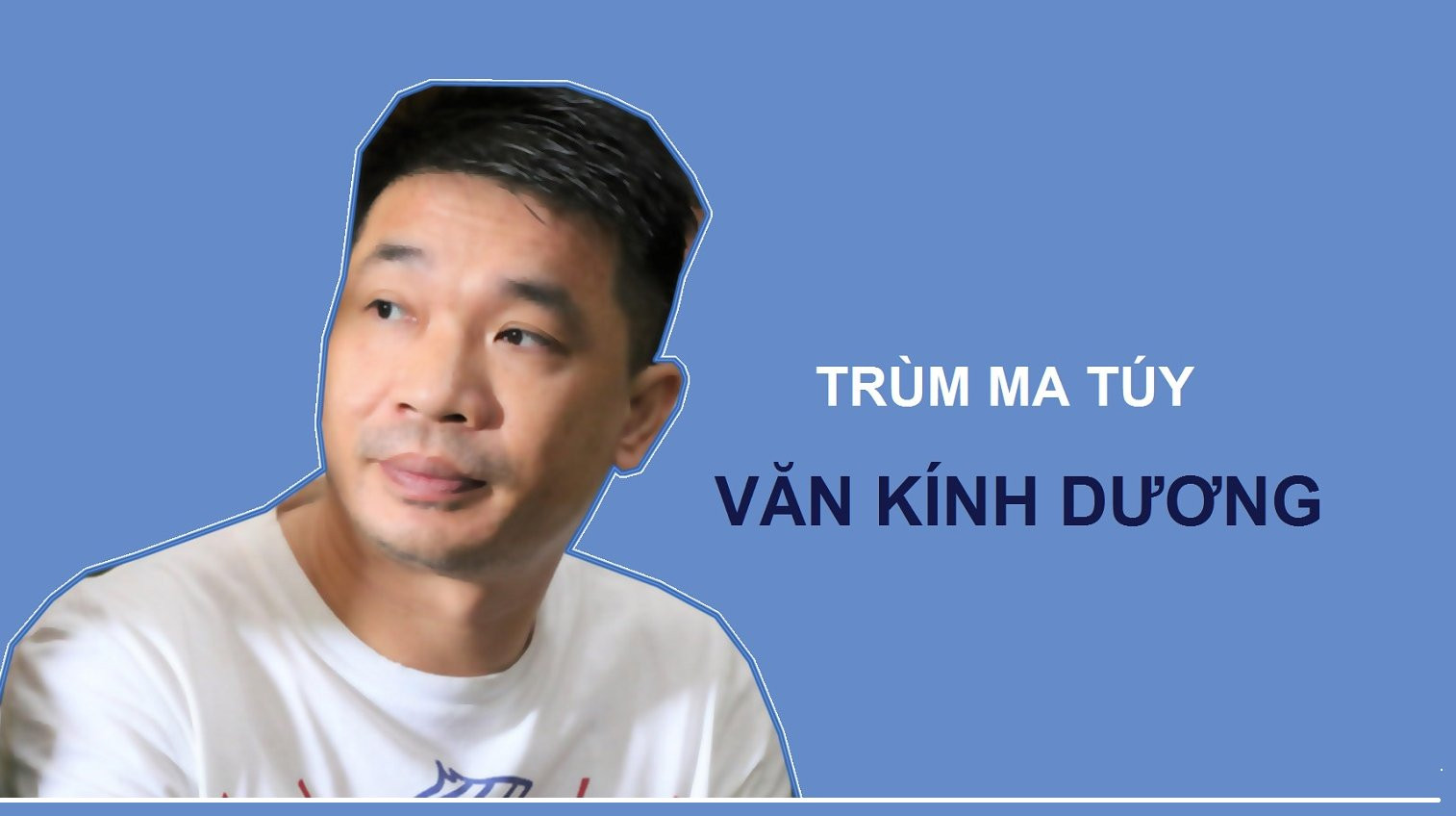 TRÙM MA TÚY

VĂN KÍNH DƯƠNG