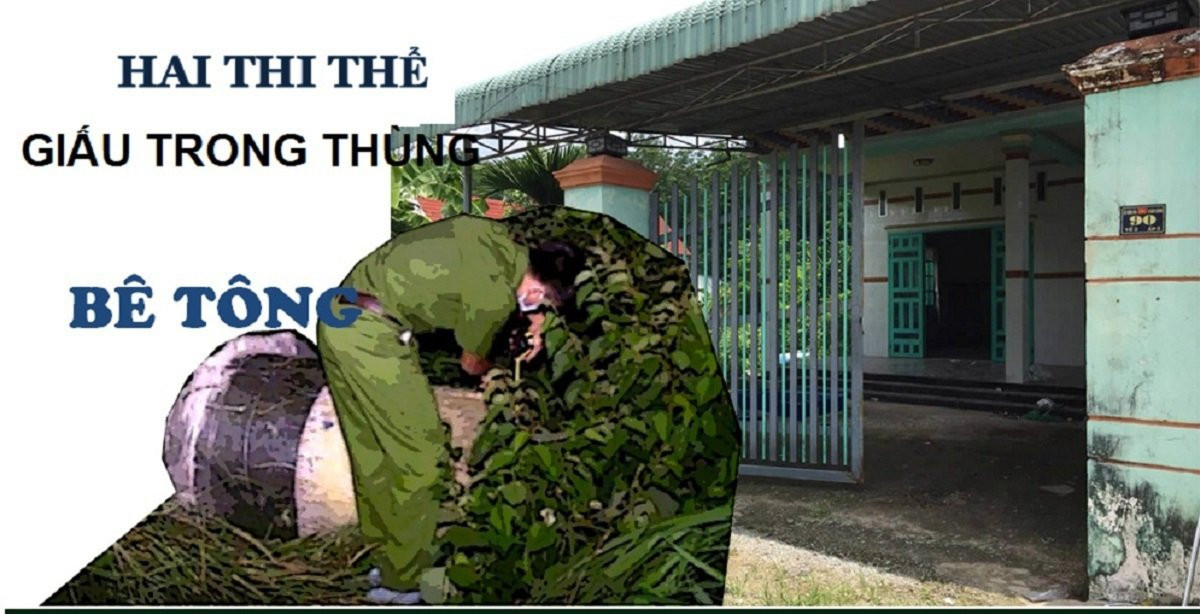 HAI THI THỂ
GIẤU TRONG THÙNG
BÊ TÔNG

90