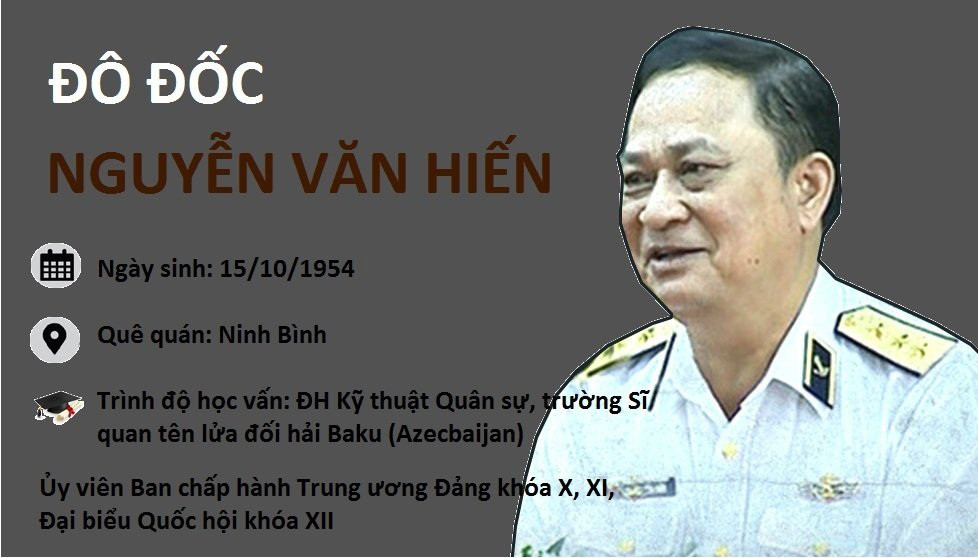 ĐÔ ĐỐC
NGUYỄN VĂN HIẾN

Ngày sinh: 15/10/1954

Quê quán: Ninh Bình

Trình độ học vấn: ĐH Kỹ thuật Quân sự, trường Sĩ quan tên lửa đối hải Baku (Azecbaijan)

Ủy viên Ban chấp hành Trung ương Đảng khóa X, XI, Đại biểu Quốc hội khóa XII