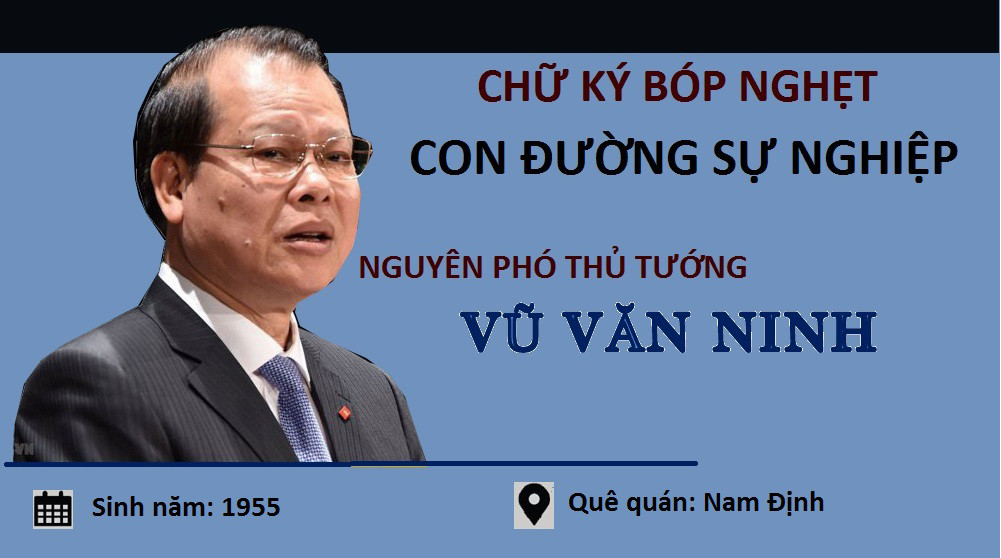 CHỮ KÝ BÓP NGHẸT
CON ĐƯỜNG SỰ NGHIỆP

NGUYÊN PHÓ THỦ TƯỚNG
VŨ VĂN NINH

Sinh năm: 1955

Quê quán: Nam Định