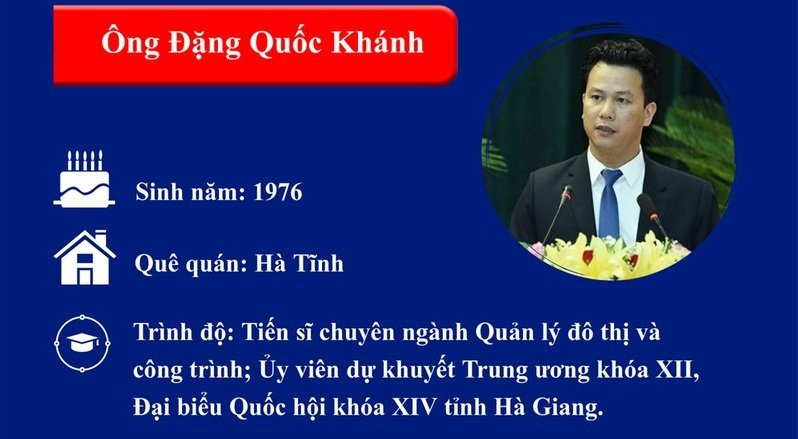 Ông Đặng Quốc Khánh

Sinh năm: 1976

Quê quán: Hà Tĩnh

Trình độ: Tiến sĩ chuyên ngành Quản lý đô thị và công trình; Ủy viên dự khuyết Trung ương khóa XII, Đại biểu Quốc hội khóa XIV tỉnh Hà Giang.