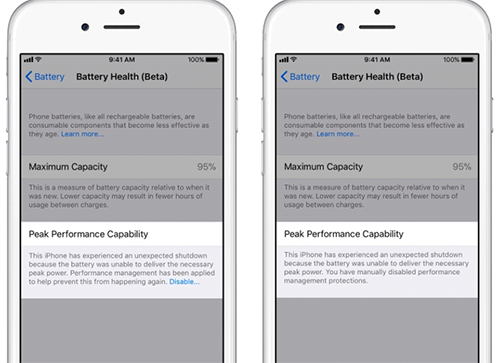 9:41 AM 100%

Battery Battery Health (Beta)

Phone batteries, like all rechargeable batteries, are consumable components that become less effective as they age. Learn more...

Maximum Capacity 95%

This is a measure of battery capacity relative to when it was new. Lower capacity may result in fewer hours of usage between charges.

Peak Performance Capability

This iPhone has experienced an unexpected shutdown because the battery was unable to deliver the necessary peak power. Performance management has been applied to help prevent this from happening again. Disable...

9:41 AM 100%

Battery Battery Health (Beta)

Phone batteries, like all rechargeable batteries, are consumable components that become less effective as they age. Learn more...

Maximum Capacity 95%

This is a measure of battery capacity relative to when it was new. Lower capacity may result in fewer hours of usage between charges.

Peak Performance Capability

This iPhone has experienced an unexpected shutdown because the battery was unable to deliver the necessary peak power. You have manually disabled performance management protections.