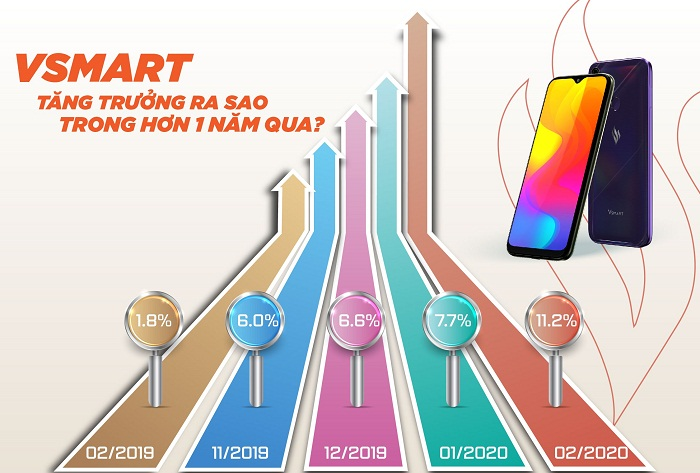 VSMART
TĂNG TRƯỞNG RA SAO
TRONG HƠN 1 NĂM QUA?

Vsmart

1.8%
6.0%
6.6%
7.7%
11.2%

02/2019
11/2019
12/2019
01/2020
02/2020