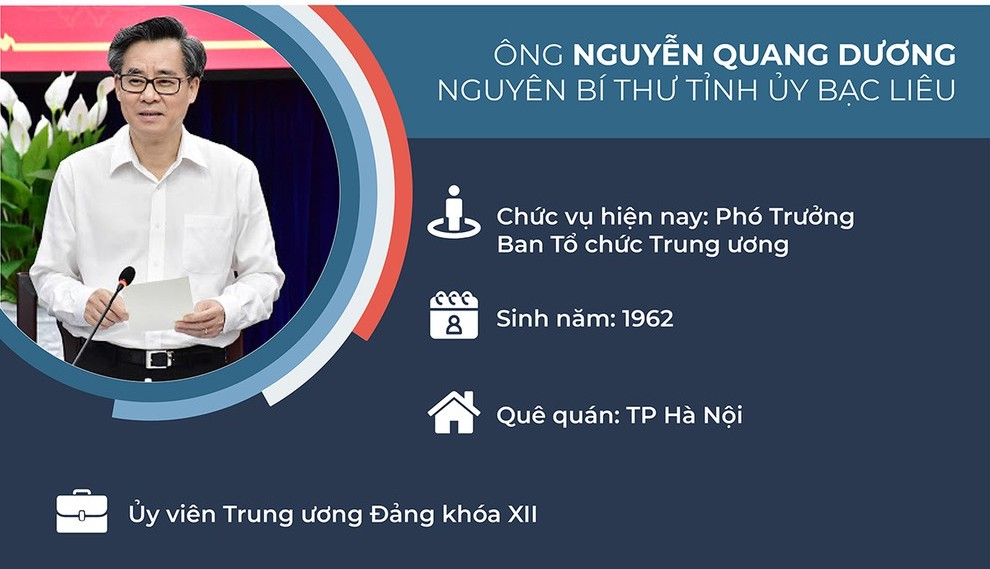 ÔNG NGUYỄN QUANG DƯƠNG
NGUYÊN BÍ THƯ TỈNH ỦY BẠC LIÊU

Chức vụ hiện nay: Phó Trưởng Ban Tổ chức Trung ương

Sinh năm: 1962

Quê quán: TP Hà Nội

Ủy viên Trung ương Đảng khóa XII