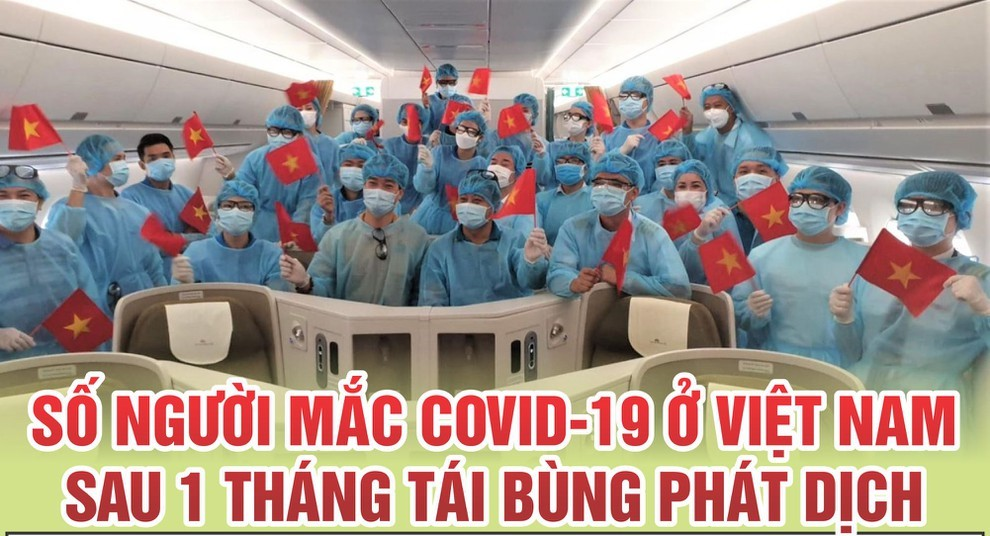 SỐ NGƯỜI MẮC COVID-19 Ở VIỆT NAM
SAU 1 THÁNG TÁI BÙNG PHÁT DỊCH