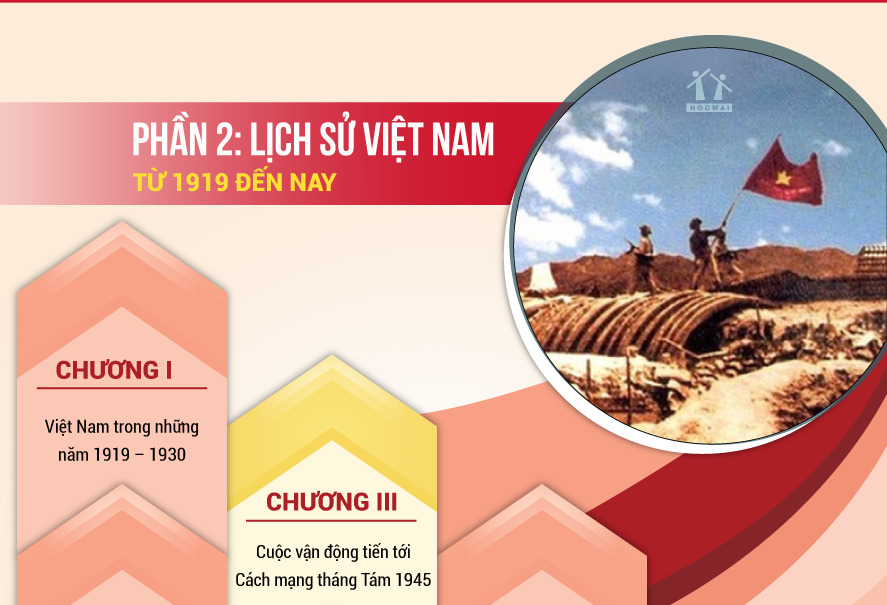 HOCMAI

PHẦN 2: LỊCH SỬ VIỆT NAM

TỪ 1919 ĐẾN NAY

CHƯƠNG I

Việt Nam trong những năm 1919 – 1930

CHƯƠNG III

Cuộc vận động tiến tới Cách mạng tháng Tám 1945