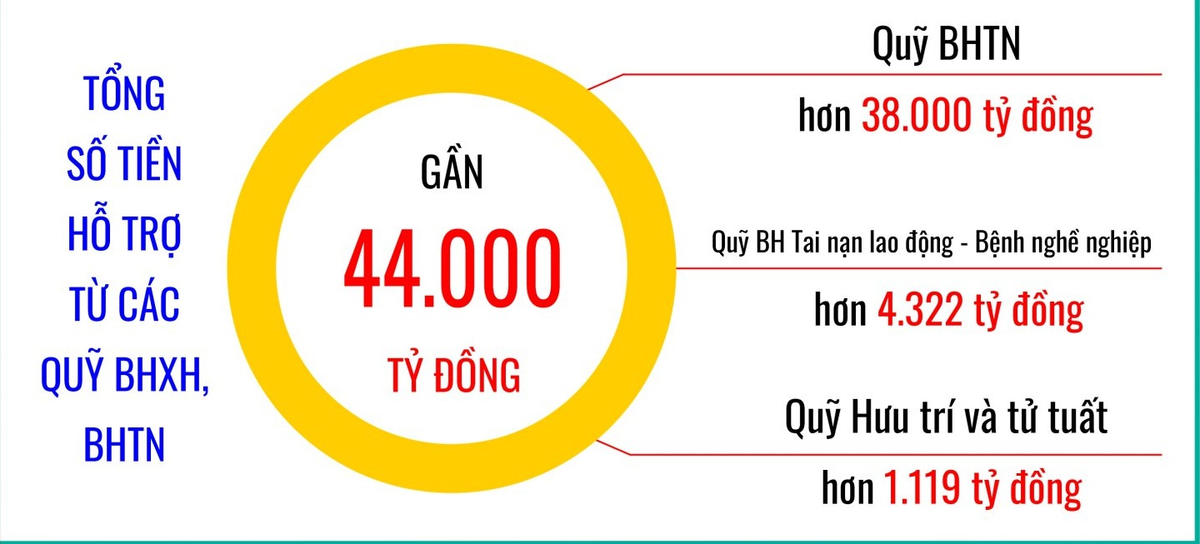 TỔNG SỐ TIỀN HỖ TRỢ TỪ CÁC QUỸ BHXH, BHTN

GẦN
44.000
TỶ ĐỒNG

Quỹ BHTN
hơn 38.000 tỷ đồng

Quỹ BH Tai nạn lao động - Bệnh nghề nghiệp
hơn 4.322 tỷ đồng

Quỹ Hưu trí và tử tuất
hơn 1.119 tỷ đồng