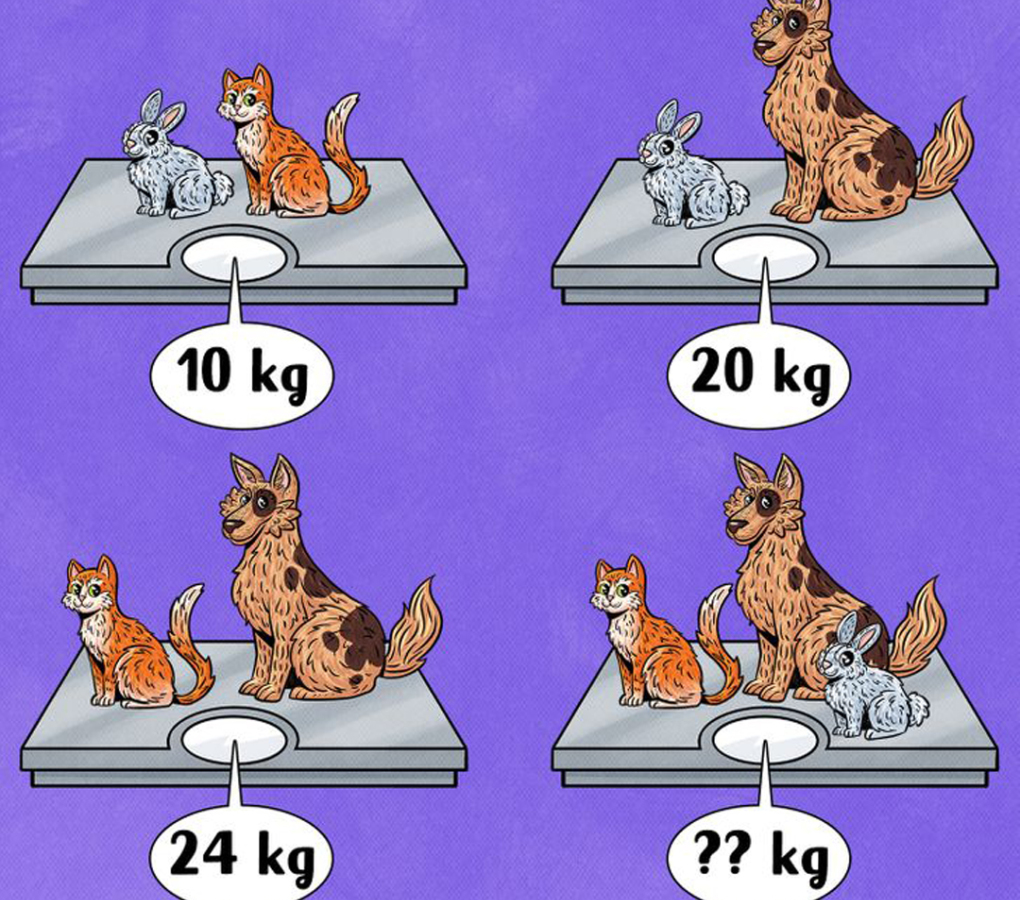 10 kg

20 kg

24 kg

?? kg