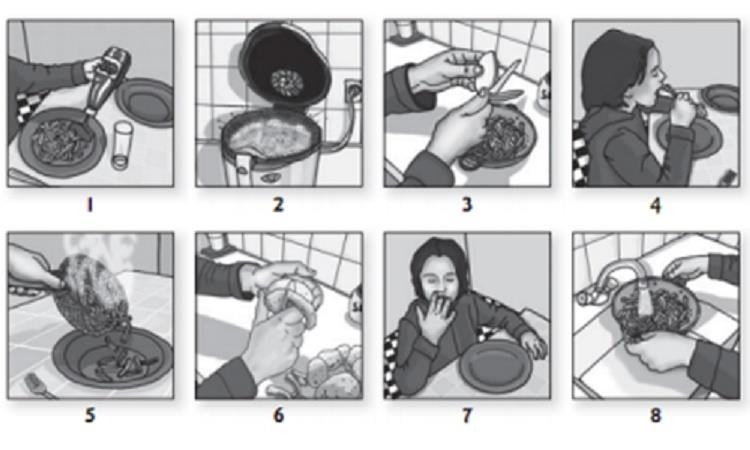 1
2
3
4
5
6
7
8