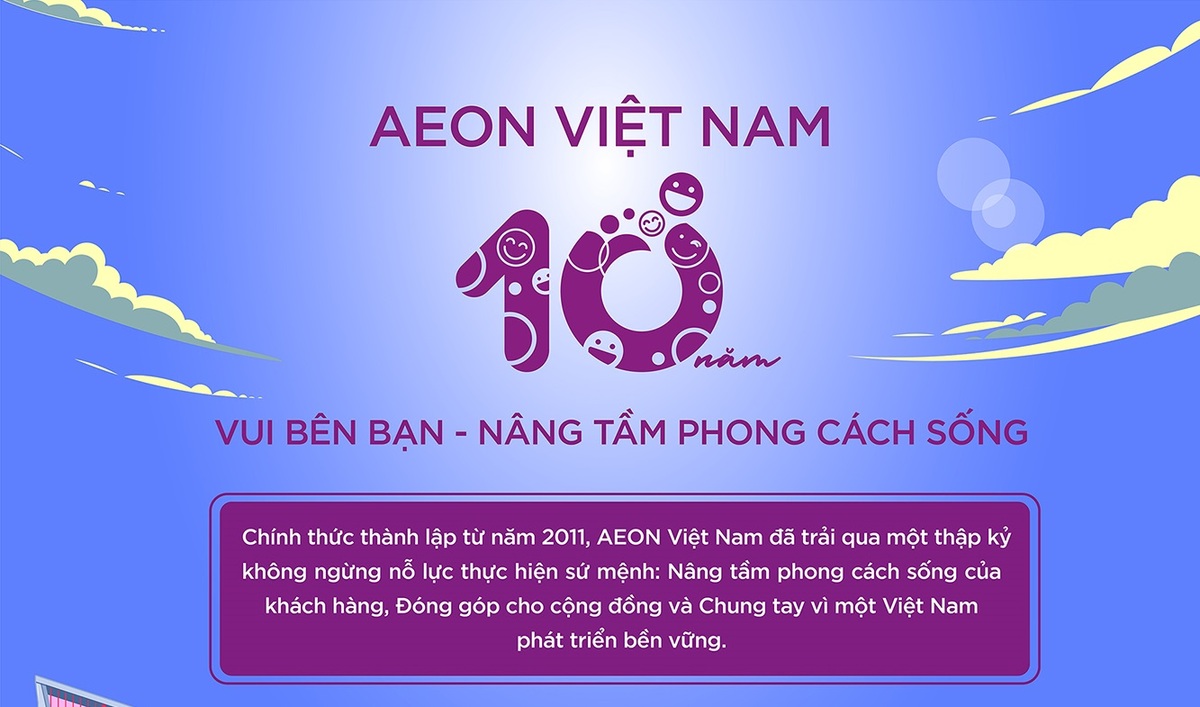 AEON VIỆT NAM

10 năm

VUI BÊN BẠN - NÂNG TẦM PHONG CÁCH SỐNG

Chính thức thành lập từ năm 2011, AEON Việt Nam đã trải qua một thập kỷ không ngừng nỗ lực thực hiện sứ mệnh: Nâng tầm phong cách sống của khách hàng, Đóng góp cho cộng đồng và Chung tay vì một Việt Nam phát triển bền vững.