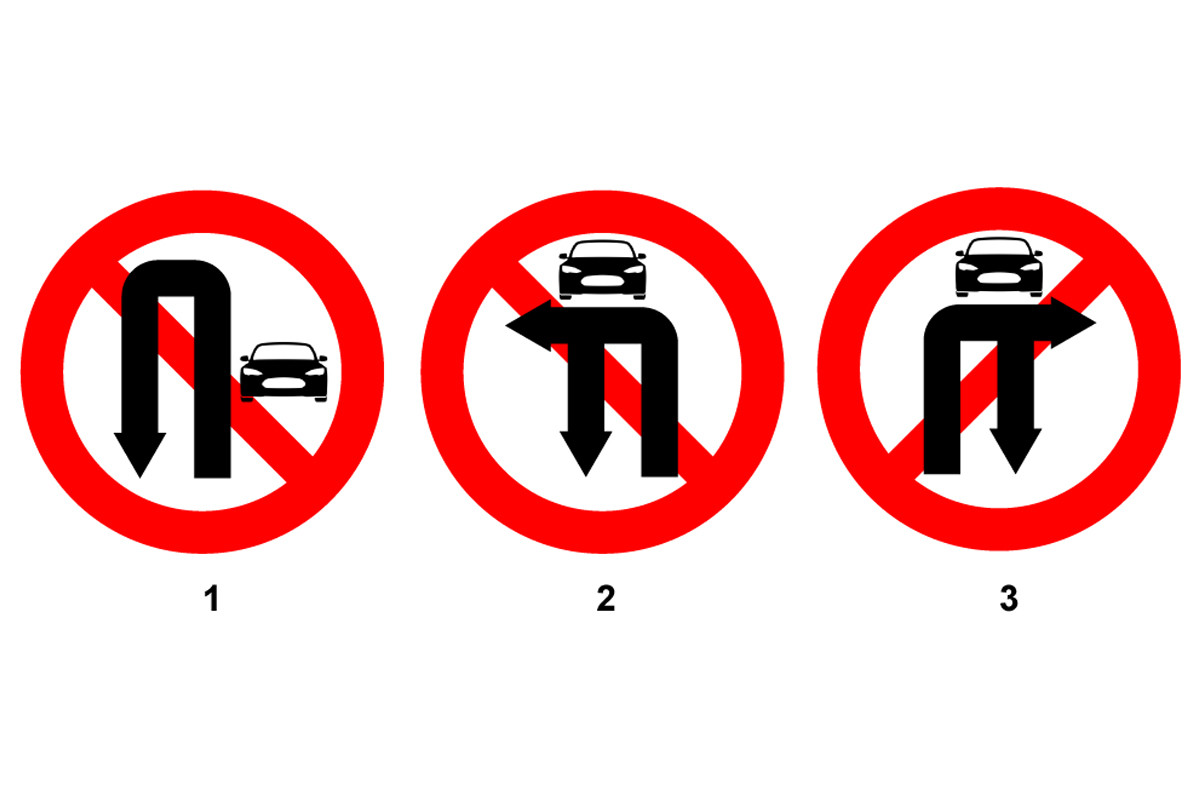 1

2

3