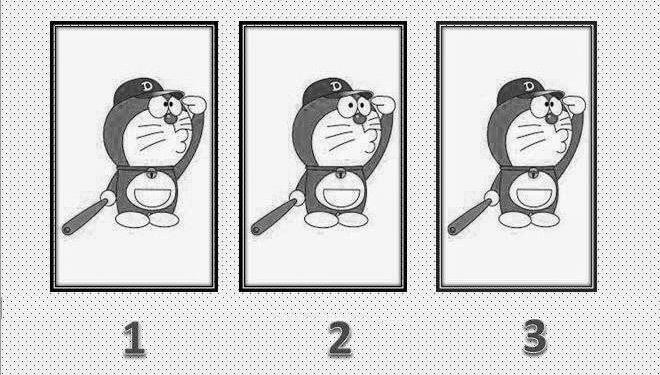 D

D

D

1

2

3