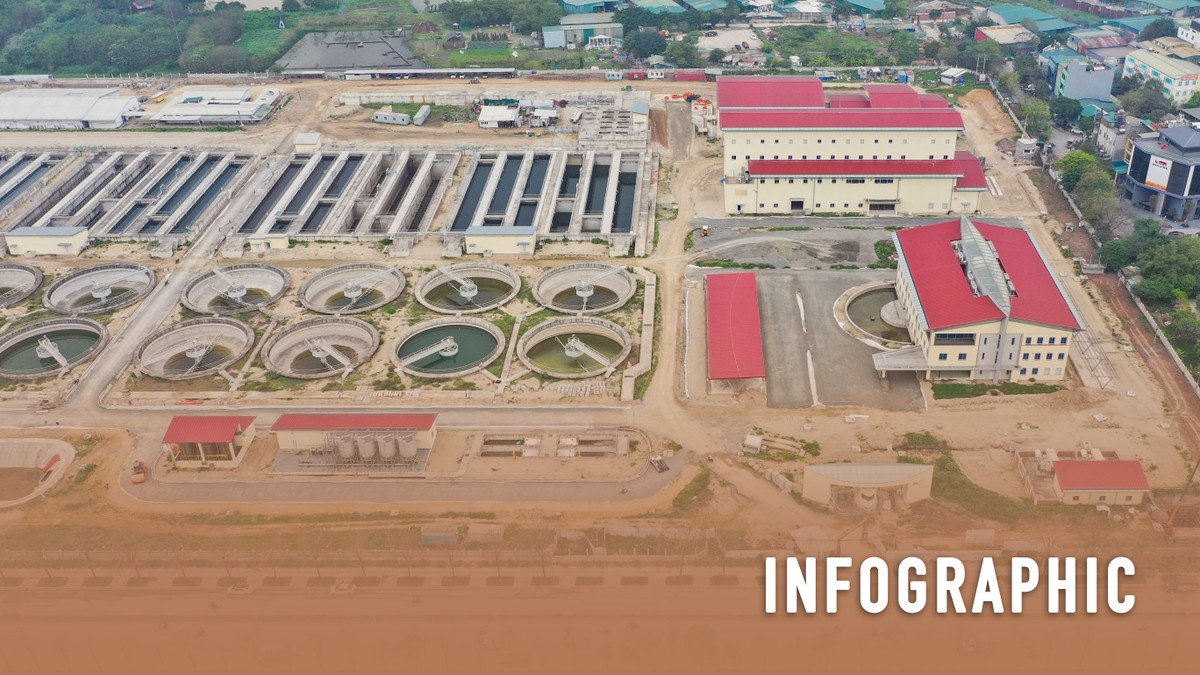 INFOGRAPHIC