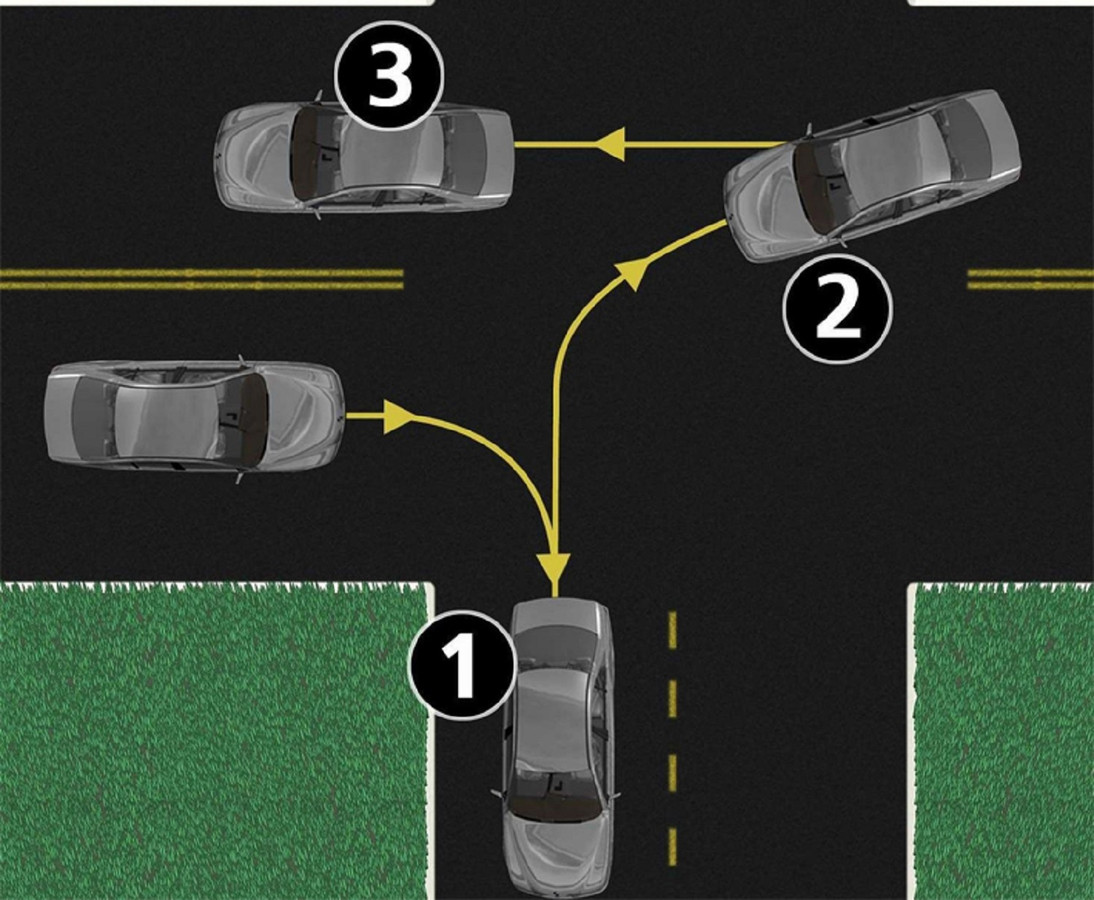 3

2

1