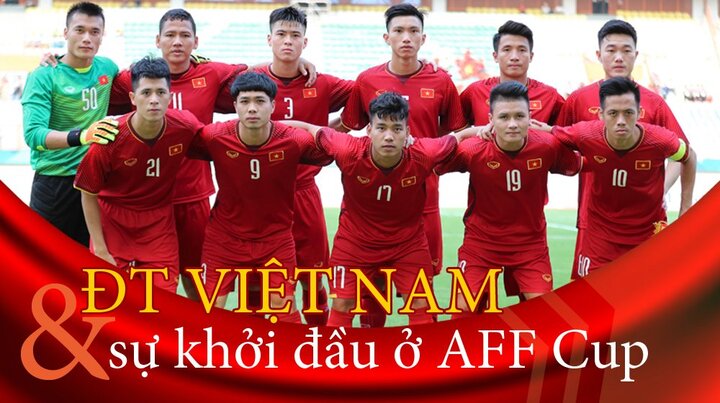 50
11
3
21
9
17
19
10
ĐT VIỆT NAM
& sự khởi đầu ở AFF Cup