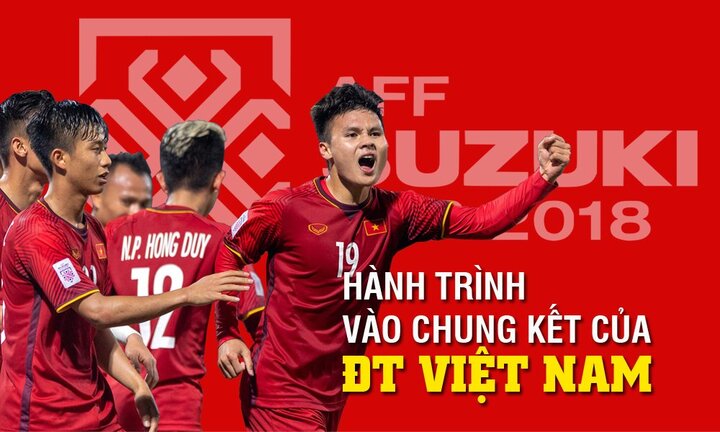 AFF SUZUKI 2018

N.P. HONG DUY 12

19

HÀNH TRÌNH VÀO CHUNG KẾT CỦA ĐT VIỆT NAM