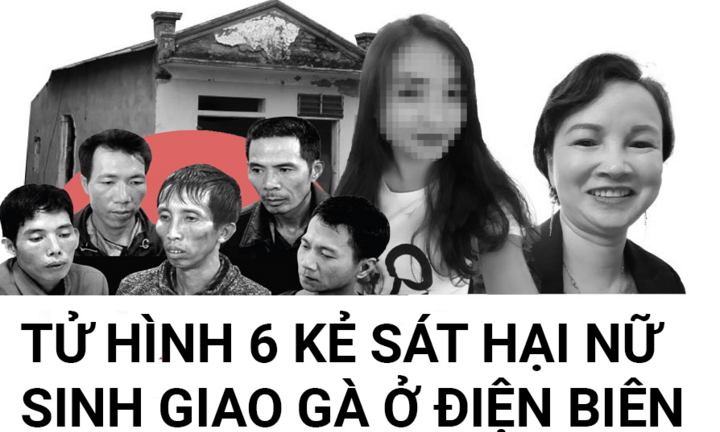 TỬ HÌNH 6 KẺ SÁT HẠI NỮ SINH GIAO GÀ Ở ĐIỆN BIÊN