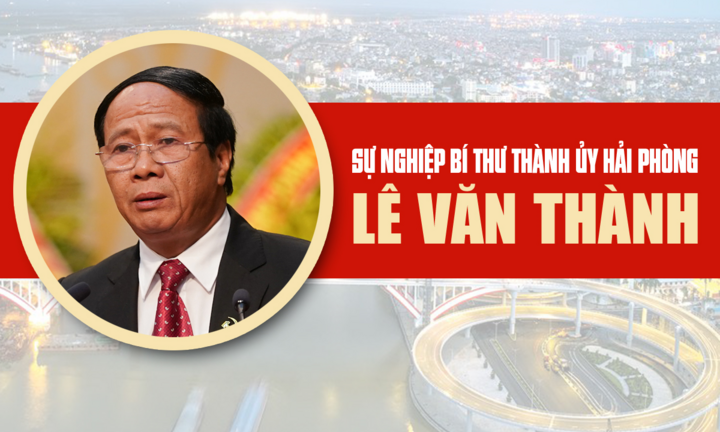 SỰ NGHIỆP BÍ THƯ THÀNH ỦY HẢI PHÒNG
LÊ VĂN THÀNH