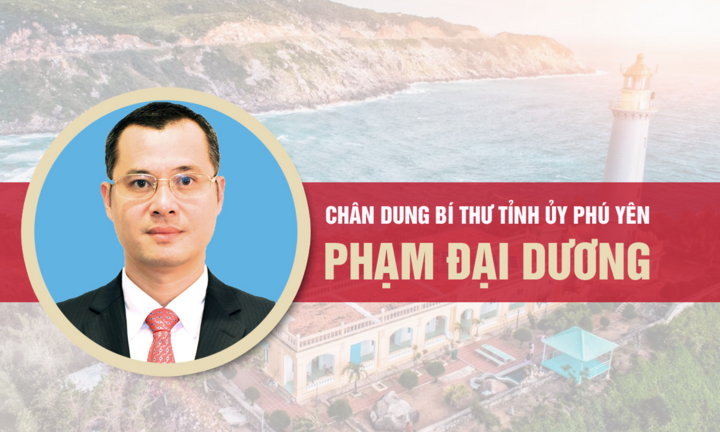 CHÂN DUNG BÍ THƯ TỈNH ỦY PHÚ YÊN

PHẠM ĐẠI DƯƠNG