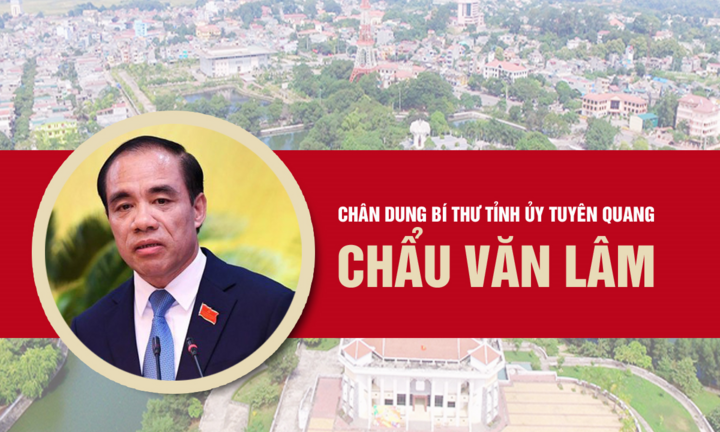 CHÂN DUNG BÍ THƯ TỈNH ỦY TUYÊN QUANG
CHẨU VĂN LÂM