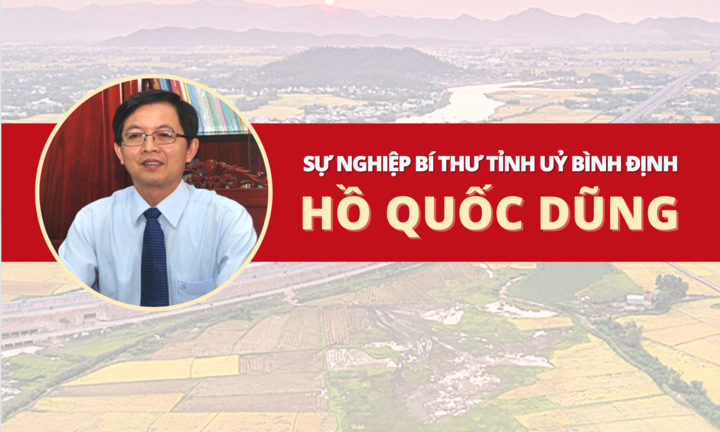 SỰ NGHIỆP BÍ THƯ TỈNH UỶ BÌNH ĐỊNH
HỒ QUỐC DŨNG