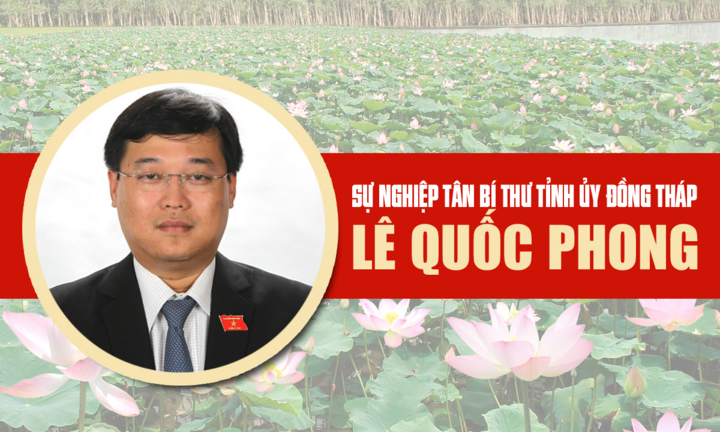 SỰ NGHIỆP TÂN BÍ THƯ TỈNH ỦY ĐỒNG THÁP
LÊ QUỐC PHONG