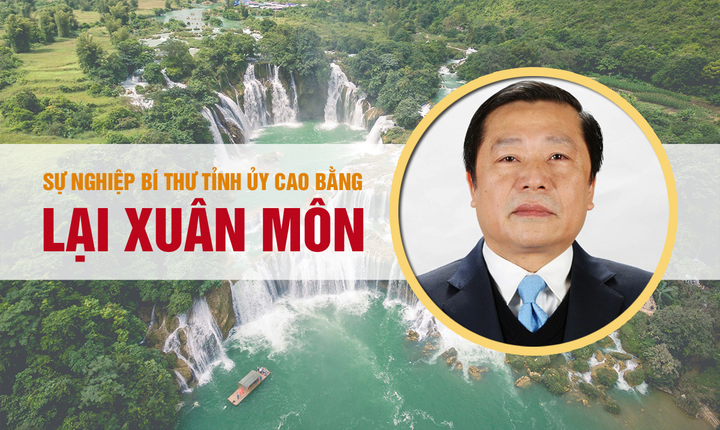 SỰ NGHIỆP BÍ THƯ TỈNH ỦY CAO BẰNG
LẠI XUÂN MÔN