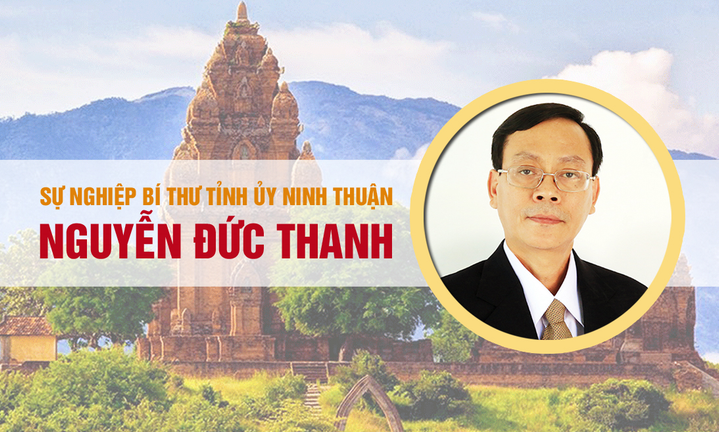 SỰ NGHIỆP BÍ THƯ TỈNH ỦY NINH THUẬN
NGUYỄN ĐỨC THANH