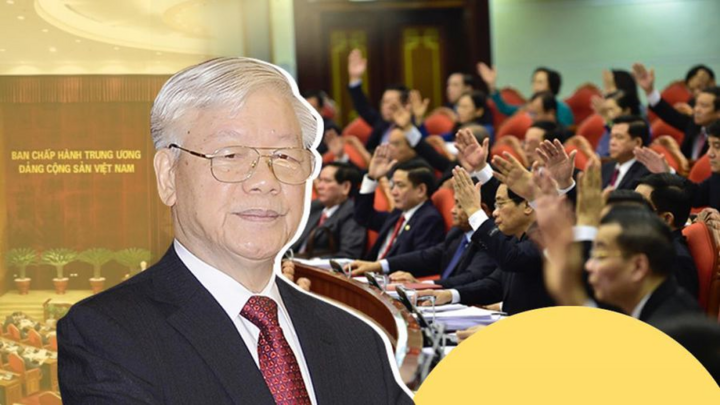 BAN CHẤP HÀNH TRUNG ƯƠNG
ĐẢNG CỘNG SẢN VIỆT NAM