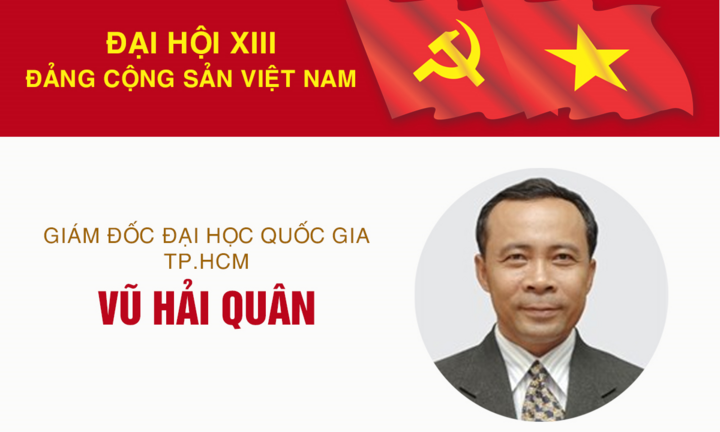 ĐẠI HỘI XIII
ĐẢNG CỘNG SẢN VIỆT NAM

GIÁM ĐỐC ĐẠI HỌC QUỐC GIA TP.HCM

VŨ HẢI QUÂN