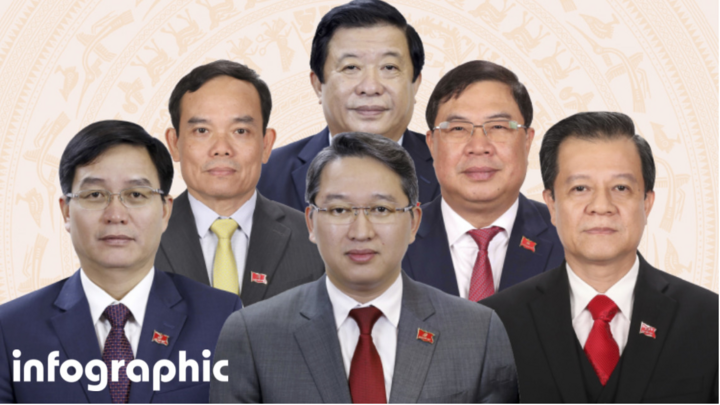 infographic