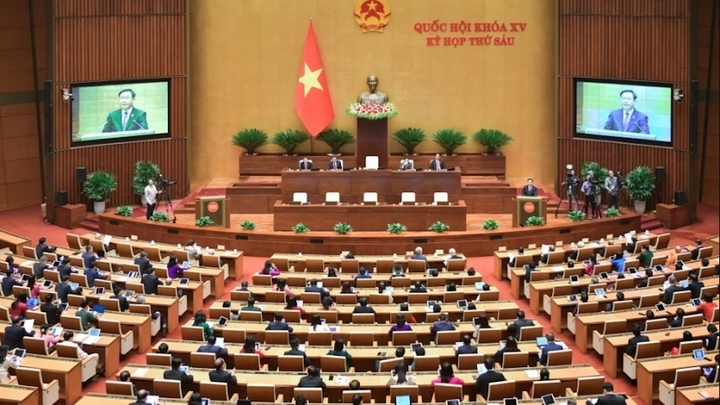 QUỐC HỘI KHÓA XV
KỲ HỌP THỨ SÁU