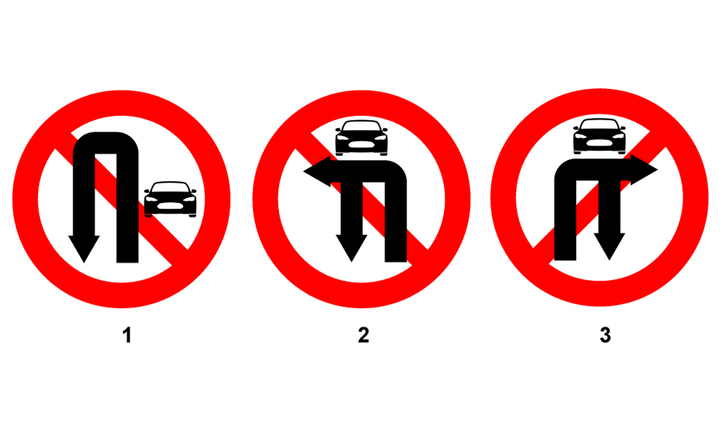 1

2

3