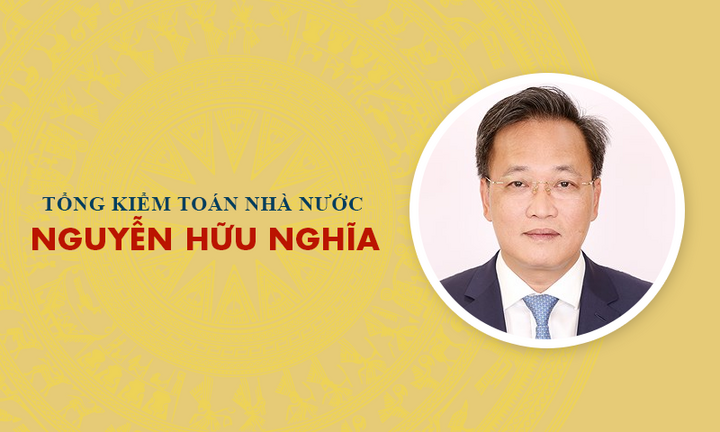 TỔNG KIỂM TOÁN NHÀ NƯỚC
NGUYỄN HỮU NGHĨA